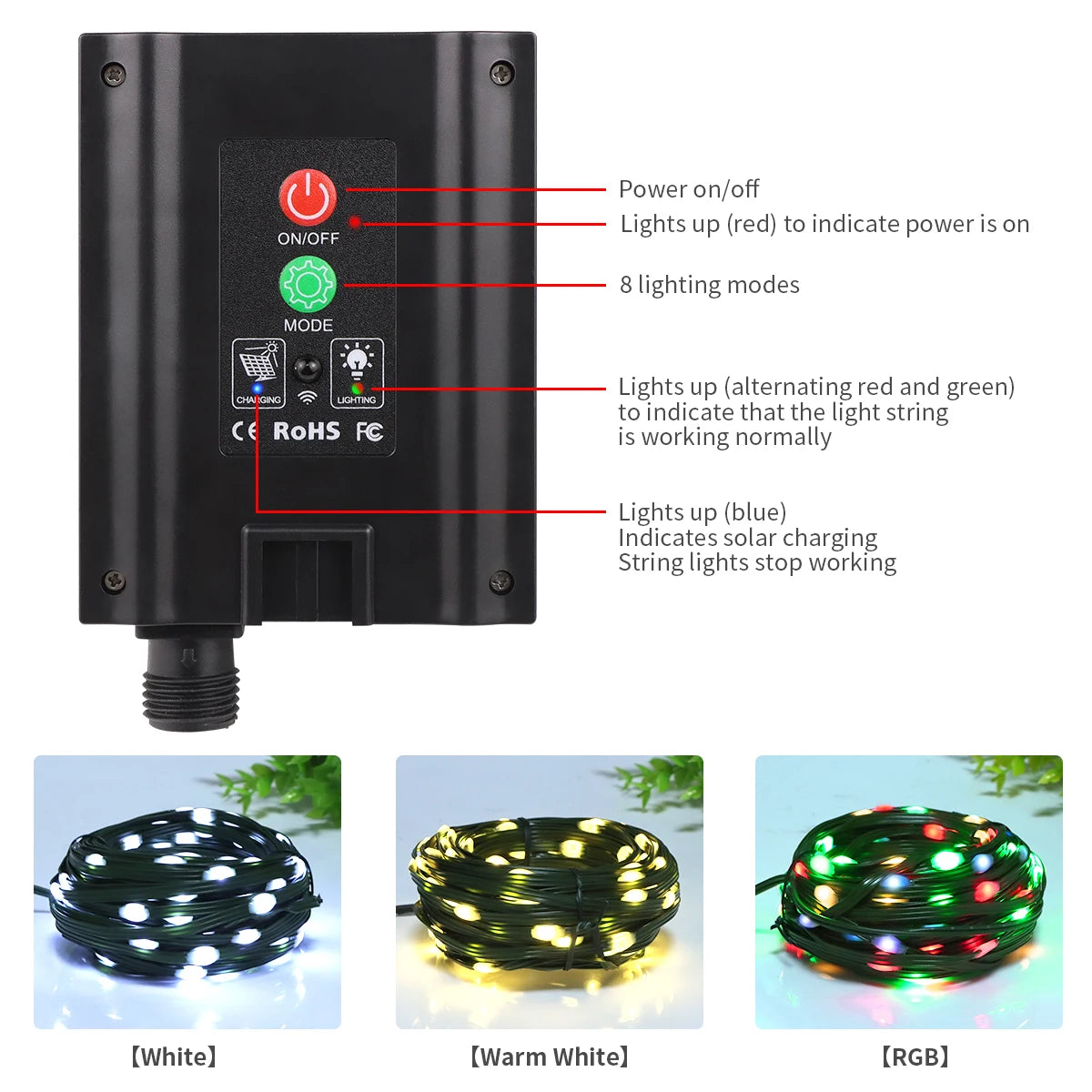 ON/OFF

MODE

CHARGING

LIGHTING

CE RoHS FC

Power on/off

Lights up (red) to indicate power is on

8 lighting modes

Lights up (alternating red and green) to indicate that the light string is working normally

Lights up (blue)
Indicates solar charging
String lights stop working

【White】

【Warm White】

【RGB】